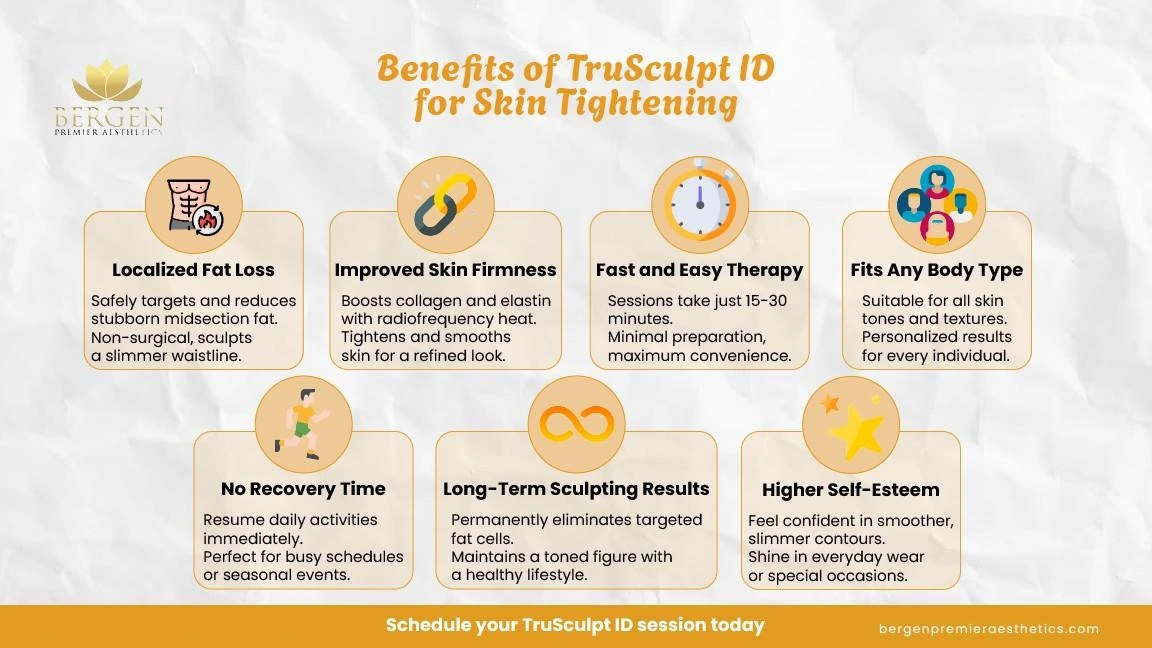 BERGEN
PREMIER AESTHETICS

Benefits of TruSculpt ID for Skin Tightening

Localized Fat Loss

Safely targets and reduces stubborn midsection fat. Non-surgical, sculpts a slimmer waistline.

Improved Skin Firmness

Boosts collagen and elastin with radiofrequency heat. Tightens and smooths skin for a refined look.

Fast and Easy Therapy

Sessions take just 15-30 minutes. Minimal preparation, maximum convenience.

Fits Any Body Type

Suitable for all skin tones and textures. Personalized results for every individual.

No Recovery Time

Resume daily activities immediately. Perfect for busy schedules or seasonal events.

Long-Term Sculpting Results

Permanently eliminates targeted fat cells. Maintains a toned figure with a healthy lifestyle.

Higher Self-Esteem

Feel confident in smoother, slimmer contours. Shine in everyday wear or special occasions.

Schedule your TruSculpt ID session today

bergenpremieraesthetics.com